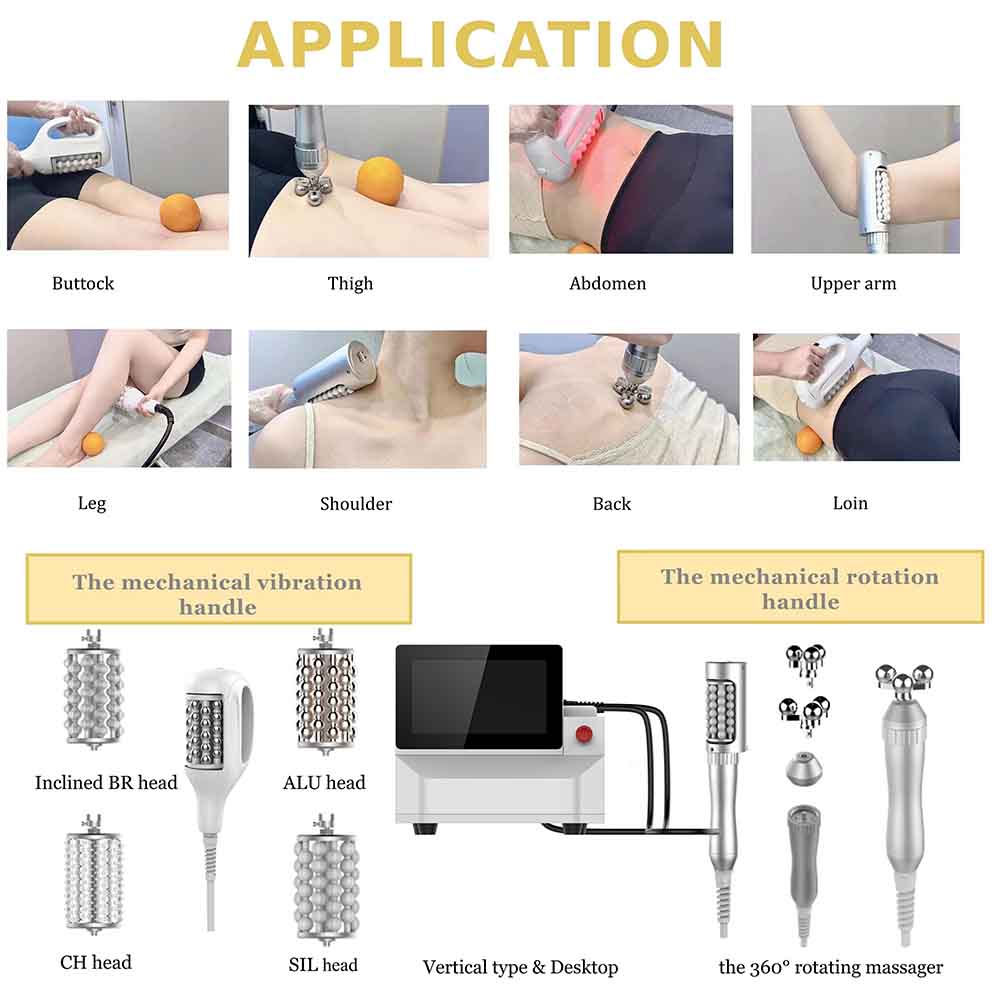 APPLICATION

Buttock

Thigh

Abdomen

Upper arm

Leg

Shoulder

Back

Loin

The mechanical vibration handle

The mechanical rotation handle

Inclined BR head

ALU head

CH head

SIL head

Vertical type & Desktop

the 360° rotating massager